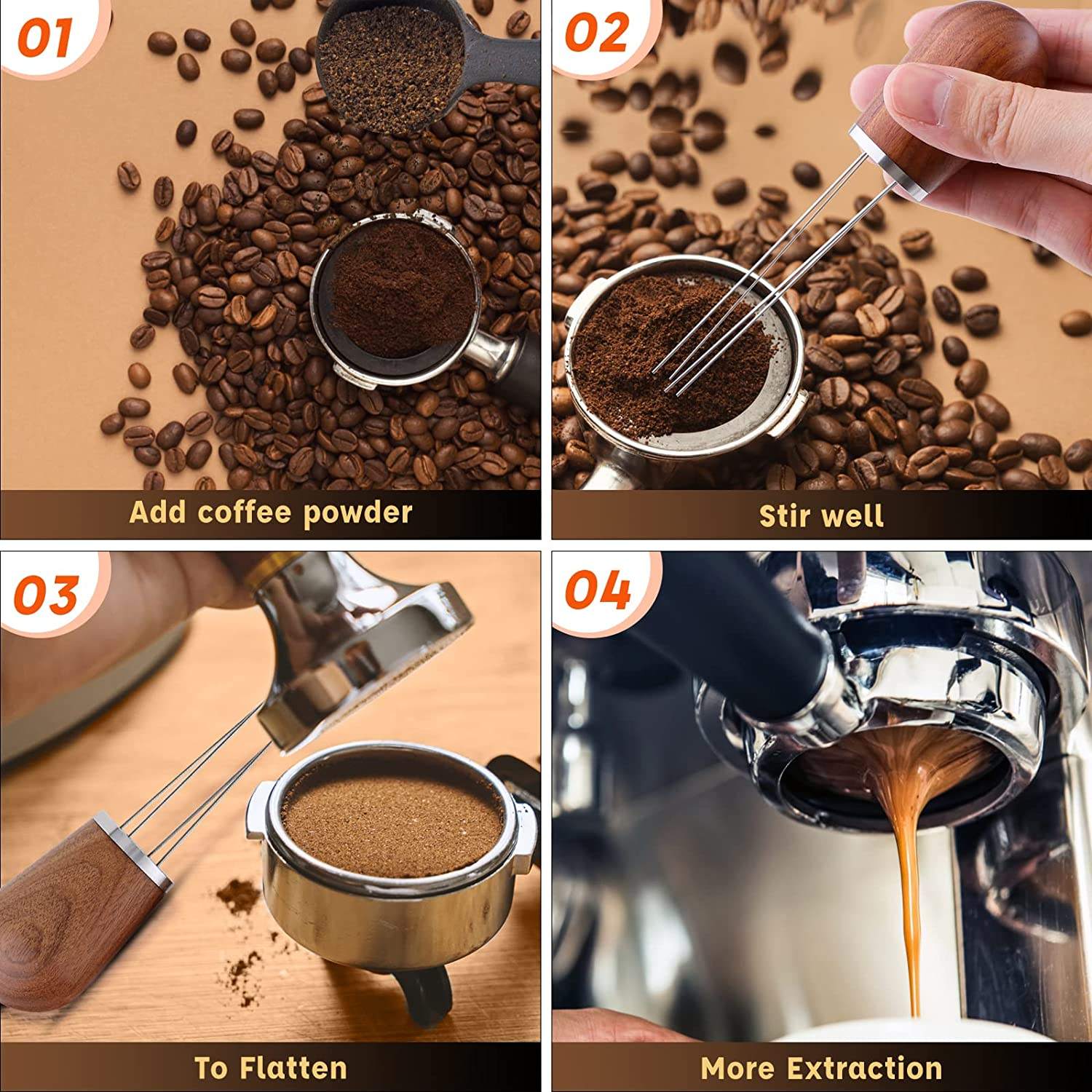 01
Add coffee powder

02
Stir well

03
To Flatten

04
More Extraction